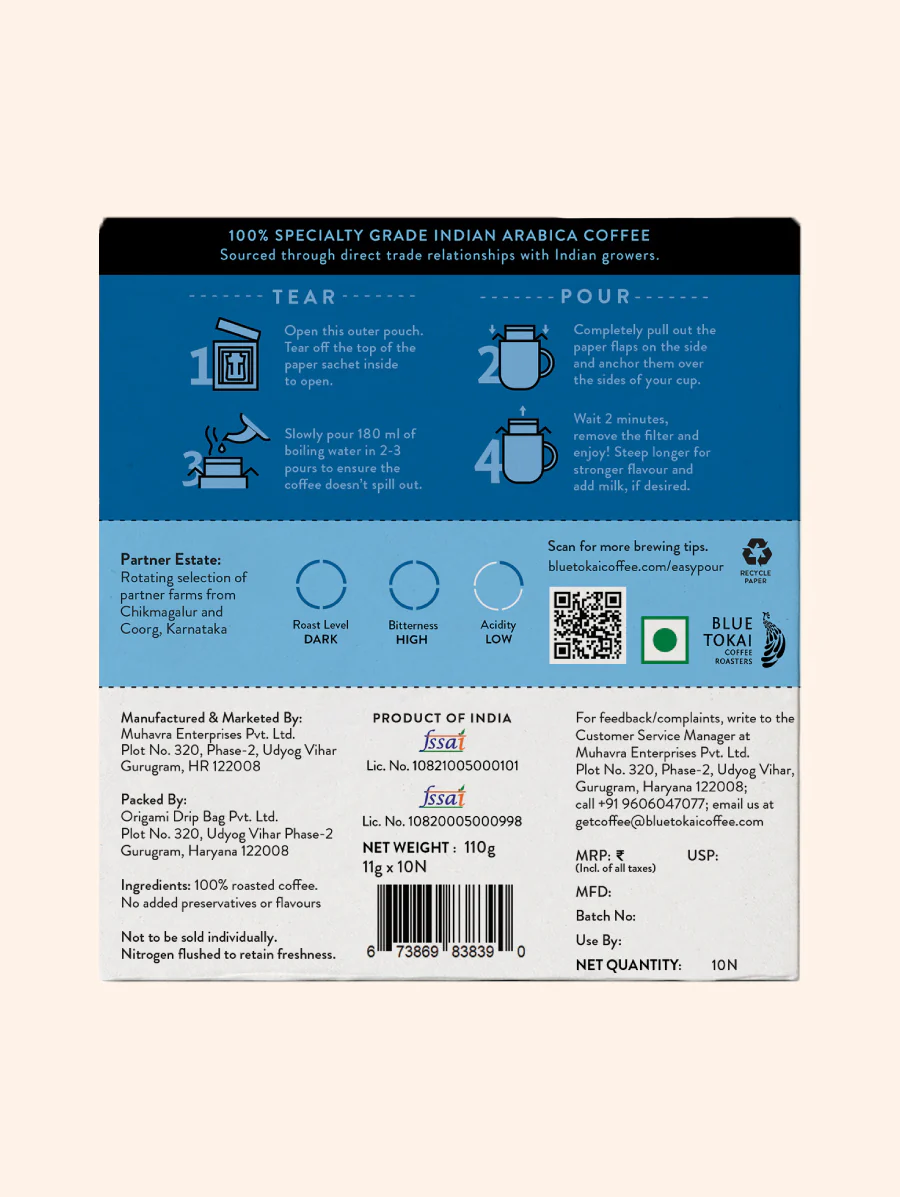 100% SPECIALTY GRADE INDIAN ARABICA COFFEE
Sourced through direct trade relationships with Indian growers.

TEAR

1 Open this outer pouch. Tear off the top of the paper sachet inside to open.

3 Slowly pour 180 ml of boiling water in 2-3 pours to ensure the coffee doesn't spill out.

POUR

2 Completely pull out the paper flaps on the side and anchor them over the sides of your cup.

4 Wait 2 minutes, remove the filter and enjoy! Steep longer for stronger flavour and add milk, if desired.

Partner Estate:
Rotating selection of partner farms from Chikmagalur and Coorg, Karnataka

Roast Level
DARK

Bitterness
HIGH

Acidity
LOW

Scan for more brewing tips.
bluetokaicoffee.com/easypour

RECYCLE PAPER

BLUE TOKAI COFFEE ROASTERS

Manufactured & Marketed By:
Muhavra Enterprises Pvt. Ltd.
Plot No. 320, Phase-2, Udyog Vihar
Gurugram, HR 122008

Packed By:
Origami Drip Bag Pvt. Ltd.
Plot No. 320, Udyog Vihar Phase-2
Gurugram, Haryana 122008

Ingredients: 100% roasted coffee.
No added preservatives or flavours

Not to be sold individually.
Nitrogen flushed to retain freshness.

PRODUCT OF INDIA
fssai
Lic. No. 10821005000101
fssai
Lic. No. 10820005000998

NET WEIGHT : 110g
11g x 10N

6 73869 83839 0

For feedback/complaints, write to the Customer Service Manager at Muhavra Enterprises Pvt. Ltd. Plot No. 320, Phase-2, Udyog Vihar, Gurugram, Haryana 122008; call +91 9606047077; email us at getcoffee@bluetokaicoffee.com

MRP: ₹
(Incl. of all taxes)
USP:

MFD:
Batch No:
Use By:
NET QUANTITY: 10N